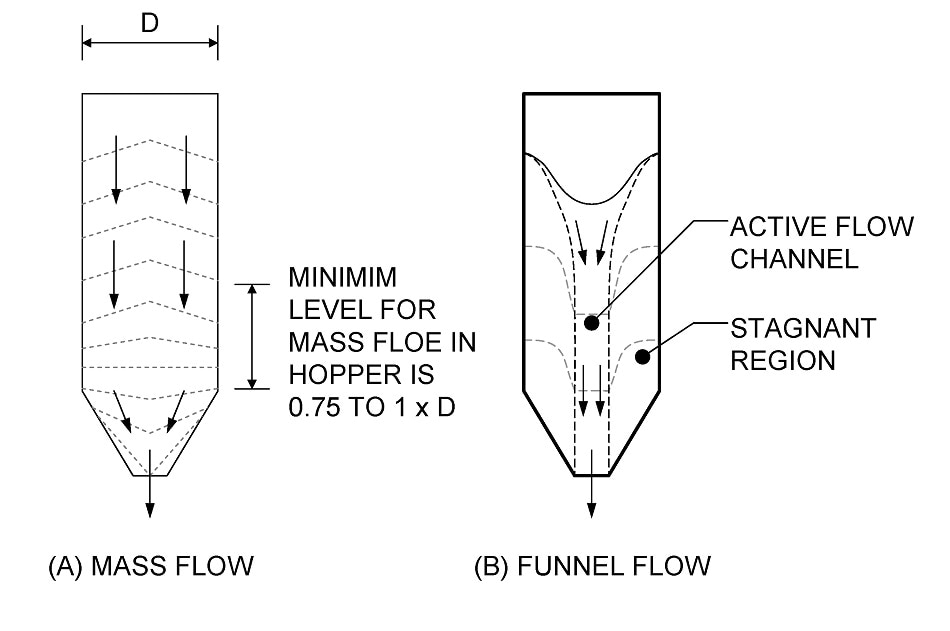 D

MINIMIM LEVEL FOR MASS FLOE IN HOPPER IS 0.75 TO 1 x D

ACTIVE FLOW CHANNEL

STAGNANT REGION

(A) MASS FLOW

(B) FUNNEL FLOW