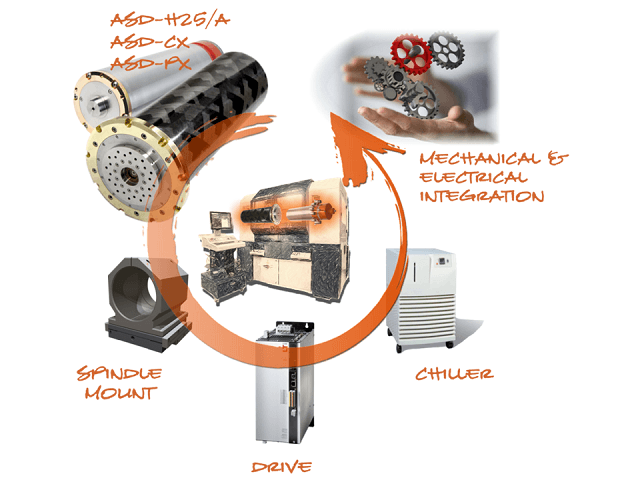 ASD-H25/A
ASD-CX
ASD-PX

MECHANICAL & ELECTRICAL INTEGRATION

SPINDLE MOUNT

CHILLER

DRIVE