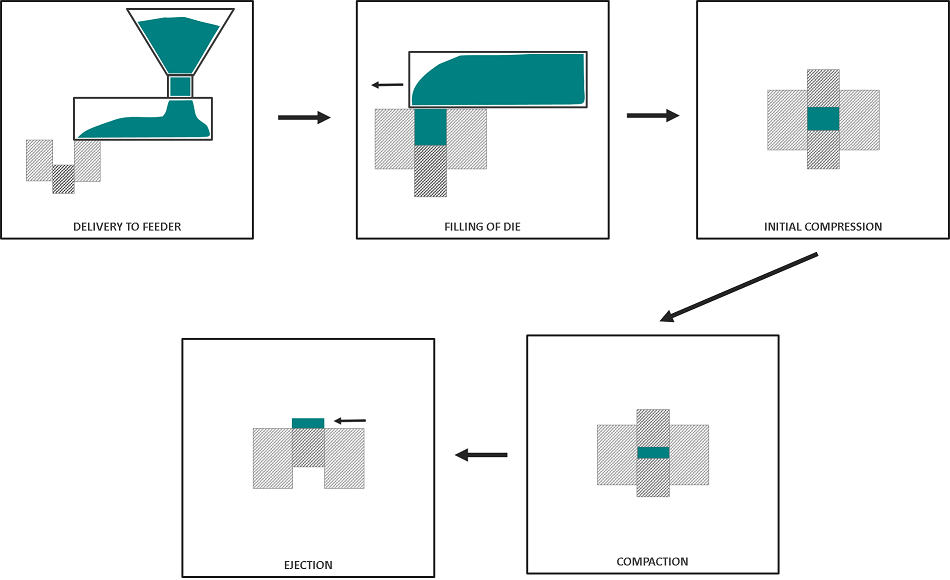 DELIVERY TO FEEDER

FILLING OF DIE

INITIAL COMPRESSION

COMPACTION

EJECTION