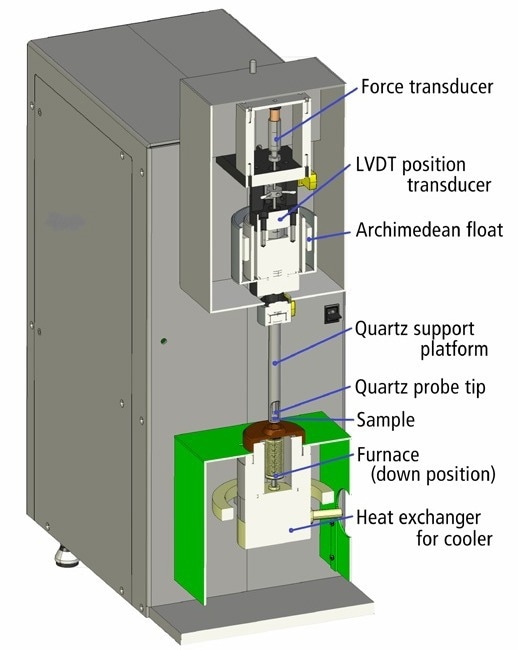 Force transducer

LVDT position transducer

Archimedean float

Quartz support platform

Quartz probe tip

Sample

Furnace (down position)

Heat exchanger for cooler