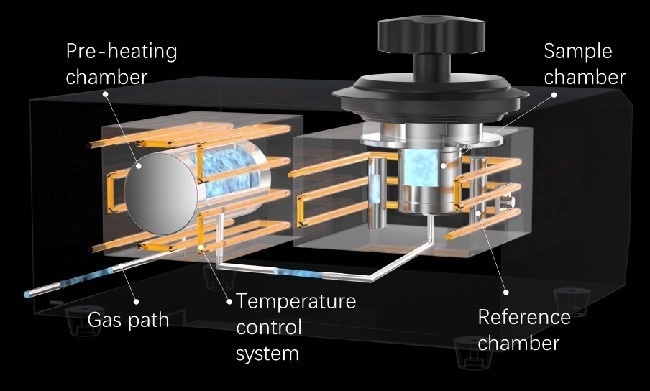 Pre-heating chamber

Sample chamber

Gas path

Temperature control system

Reference chamber