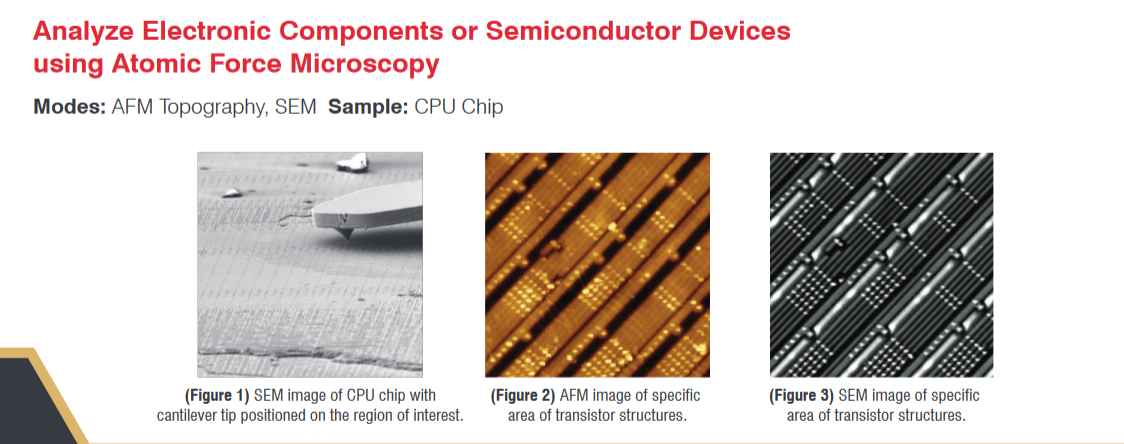 Analyze Electronic Components or Semiconductor Devices using Atomic Force Microscopy

Modes: AFM Topography, SEM Sample: CPU Chip

(Figure 1) SEM image of CPU chip with cantilever tip positioned on the region of interest.

(Figure 2) AFM image of specific area of transistor structures.

(Figure 3) SEM image of specific area of transistor structures.