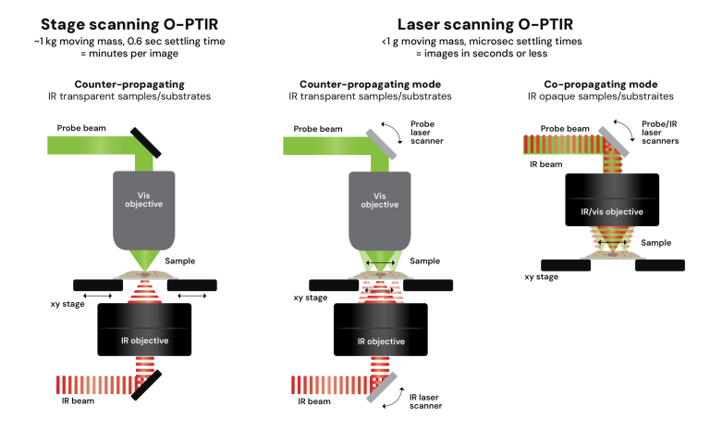 Stage scanning O-PTIR
~1 kg moving mass, 0.6 sec settling time
= minutes per image

Counter-propagating
IR transparent samples/substrates

Probe beam

Vis objective

Sample

xy stage

IR objective

IR beam

Laser scanning O-PTIR
<1 g moving mass, microsec settling times
= images in seconds or less

Counter-propagating mode
IR transparent samples/substrates

Probe beam

Probe laser scanner

Vis objective

Sample

xy stage

IR objective

IR beam

IR laser scanner

Co-propagating mode
IR opaque samples/substraites

Probe beam

Probe/IR laser scanners

IR beam

IR/vis objective

Sample

xy stage