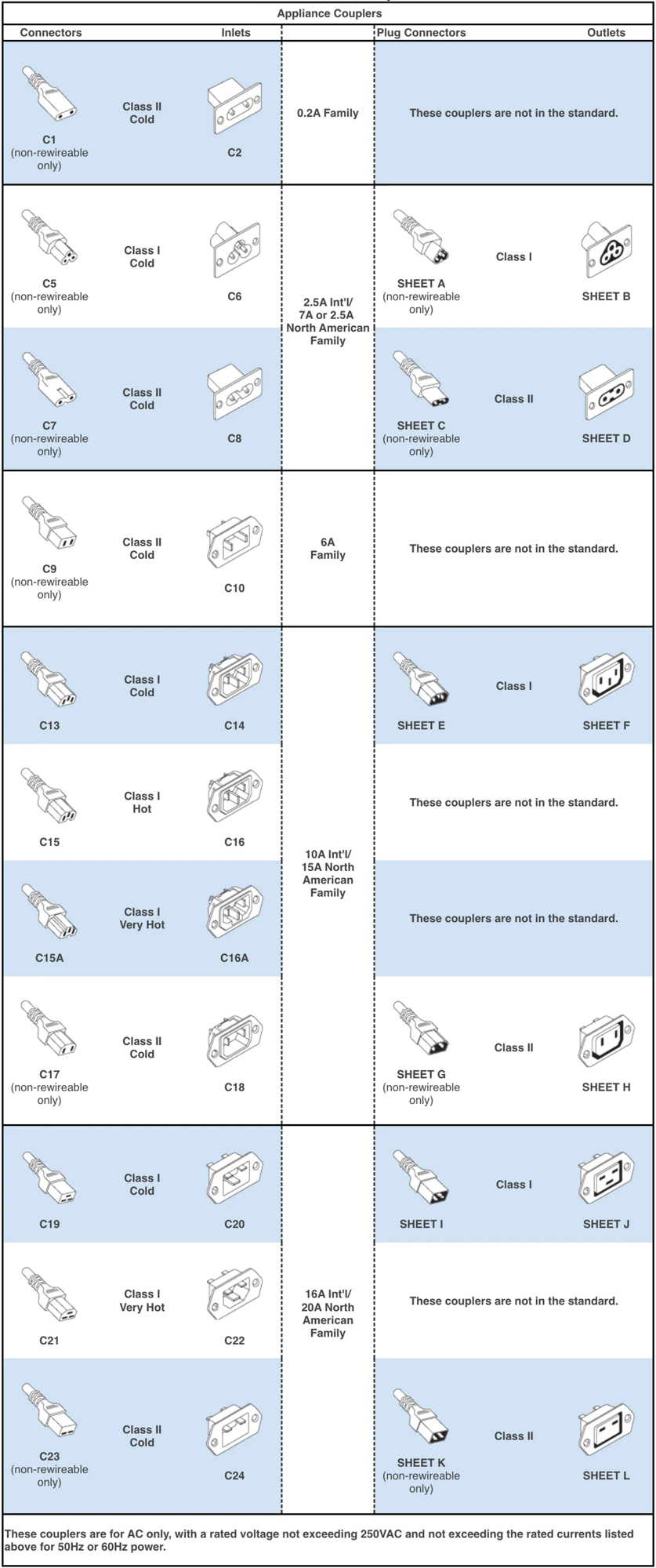 Appliance Couplers

| Connectors | | Inlets | | Plug Connectors | | Outlets |
|---|---|---|---|---|---|---|
| C1 (non-rewireable only) | Class II Cold | C2 | 0.2A Family | These couplers are not in the standard. | | |
| C5 (non-rewireable only) | Class I Cold | C6 | 2.5A Int'l/ 7A or 2.5A North American Family | SHEET A (non-rewireable only) | Class I | SHEET B |
| C7 (non-rewireable only) | Class II Cold | C8 | | SHEET C (non-rewireable only) | Class II | SHEET D |
| C9 (non-rewireable only) | Class II Cold | C10 | 6A Family | These couplers are not in the standard. | | |
| C13 | Class I Cold | C14 | 10A Int'l/ 15A North American Family | SHEET E | Class I | SHEET F |
| C15 | Class I Hot | C16 | | These couplers are not in the standard. | | |
| C15A | Class I Very Hot | C16A | | These couplers are not in the standard. | | |
| C17 (non-rewireable only) | Class II Cold | C18 | | SHEET G (non-rewireable only) | Class II | SHEET H |
| C19 | Class I Cold | C20 | 16A Int'l/ 20A North American Family | SHEET I | Class I | SHEET J |
| C21 | Class I Very Hot | C22 | | These couplers are not in the standard. | | |
| C23 (non-rewireable only) | Class II Cold | C24 | | SHEET K (non-rewireable only) | Class II | SHEET L |

These couplers are for AC only, with a rated voltage not exceeding 250VAC and not exceeding the rated currents listed above for 50Hz or 60Hz power.