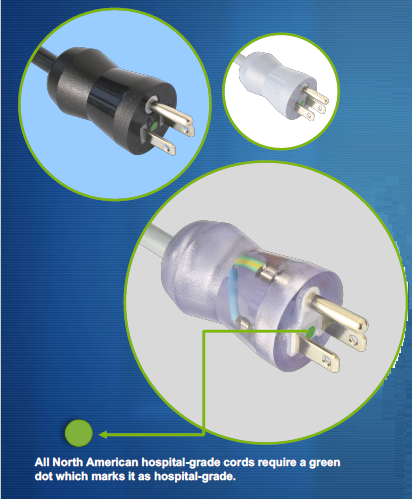 All North American hospital-grade cords require a green dot which marks it as hospital-grade.