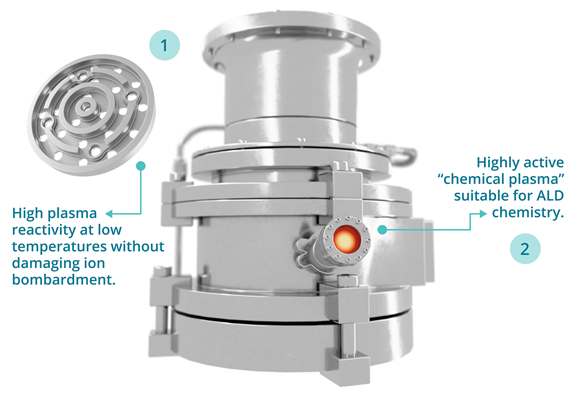 1

High plasma reactivity at low temperatures without damaging ion bombardment.

Highly active “chemical plasma” suitable for ALD chemistry.

2