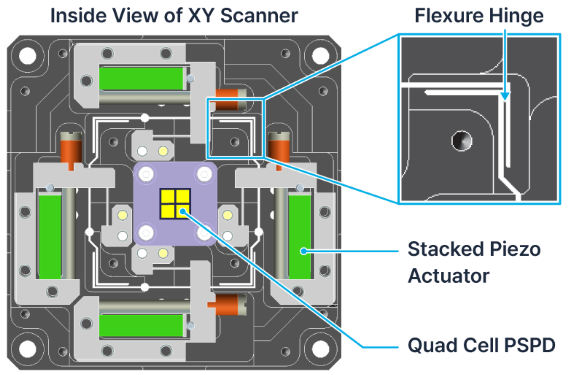 Inside View of XY Scanner

Flexure Hinge

Stacked Piezo Actuator

Quad Cell PSPD