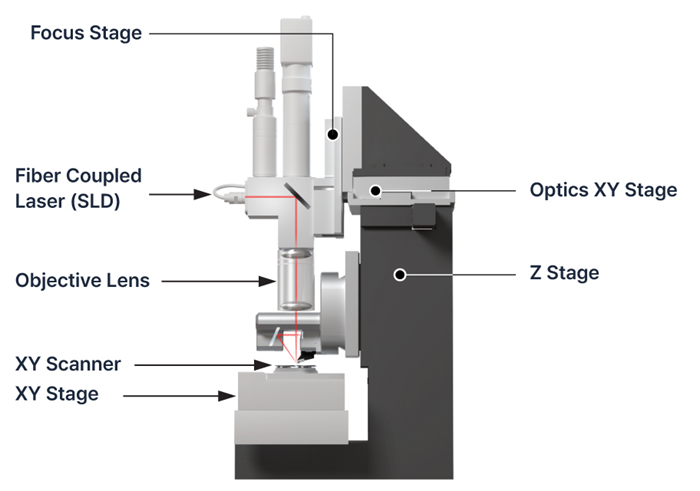 Focus Stage

Fiber Coupled Laser (SLD)

Objective Lens

XY Scanner

XY Stage

Optics XY Stage

Z Stage