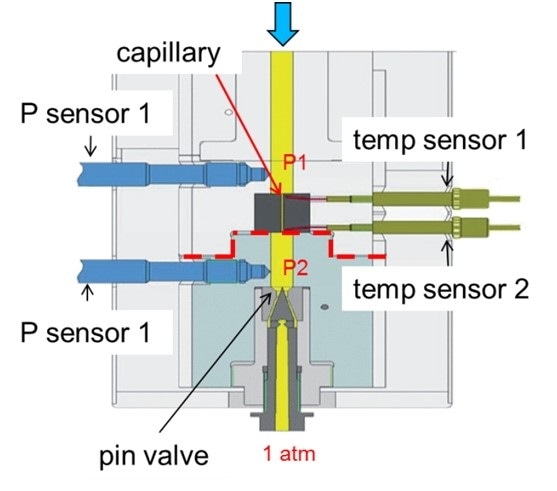 capillary

P sensor 1

temp sensor 1

P1

P2

temp sensor 2

P sensor 1

pin valve

1 atm